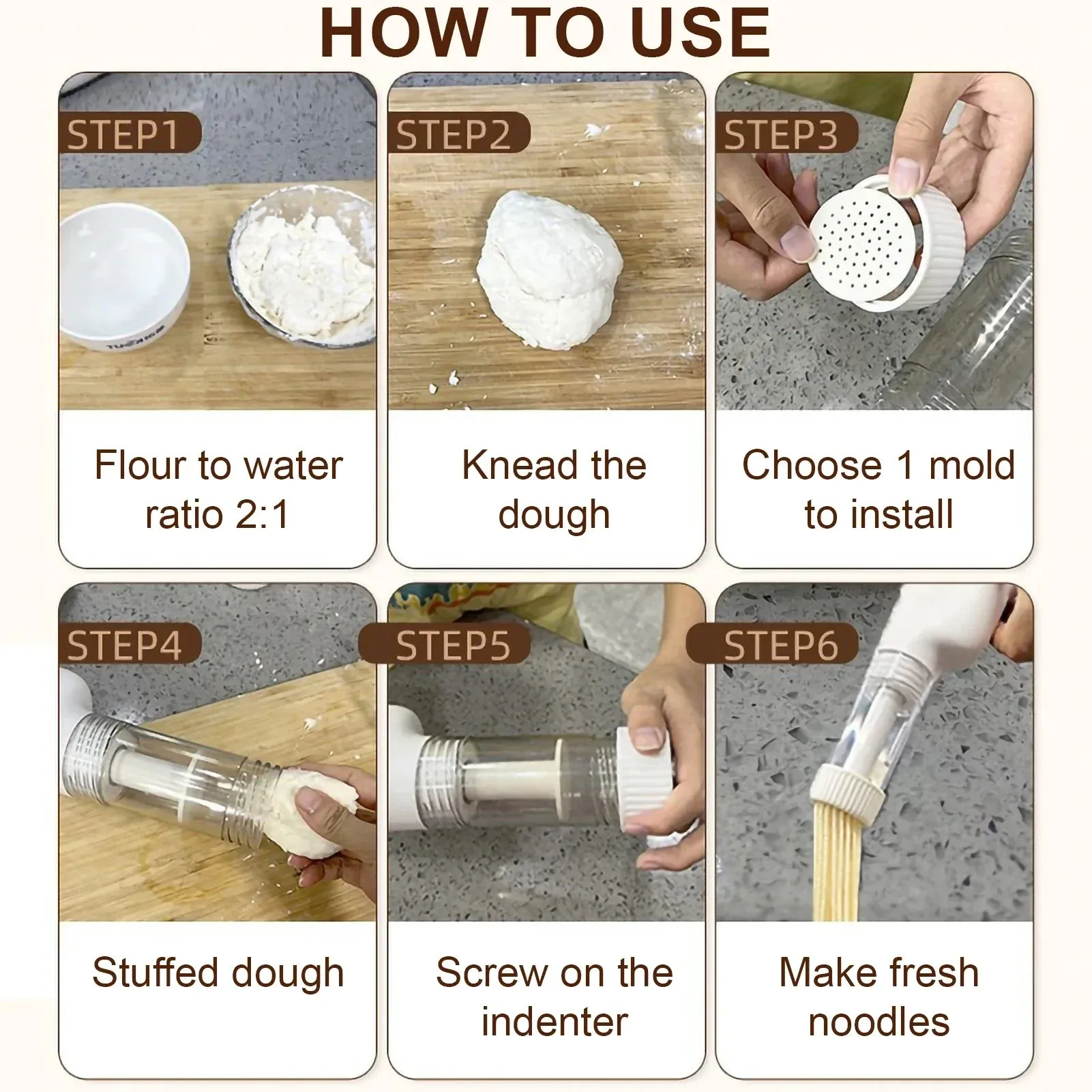 HOW TO USE

STEP1

Flour to water ratio 2:1

STEP2

Knead the dough

STEP3

Choose 1 mold to install

STEP4

Stuffed dough

STEP5

Screw on the indenter

STEP6

Make fresh noodles