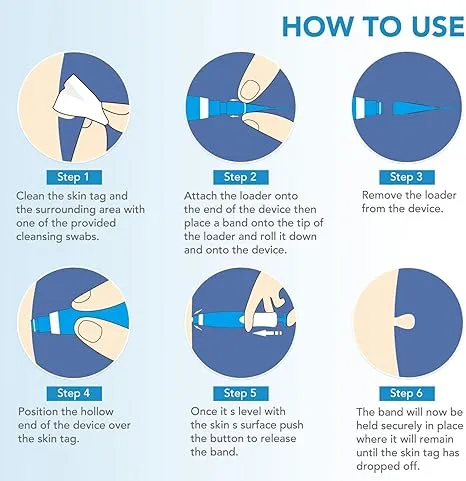 HOW TO USE

Step 1
Clean the skin tag and the surrounding area with one of the provided cleansing swabs.

Step 2
Attach the loader onto the end of the device then place a band onto the tip of the loader and roll it down and onto the device.

Step 3
Remove the loader from the device.

Step 4
Position the hollow end of the device over the skin tag.

Step 5
Once it s level with the skin s surface push the button to release the band.

Step 6
The band will now be held securely in place where it will remain until the skin tag has dropped off.